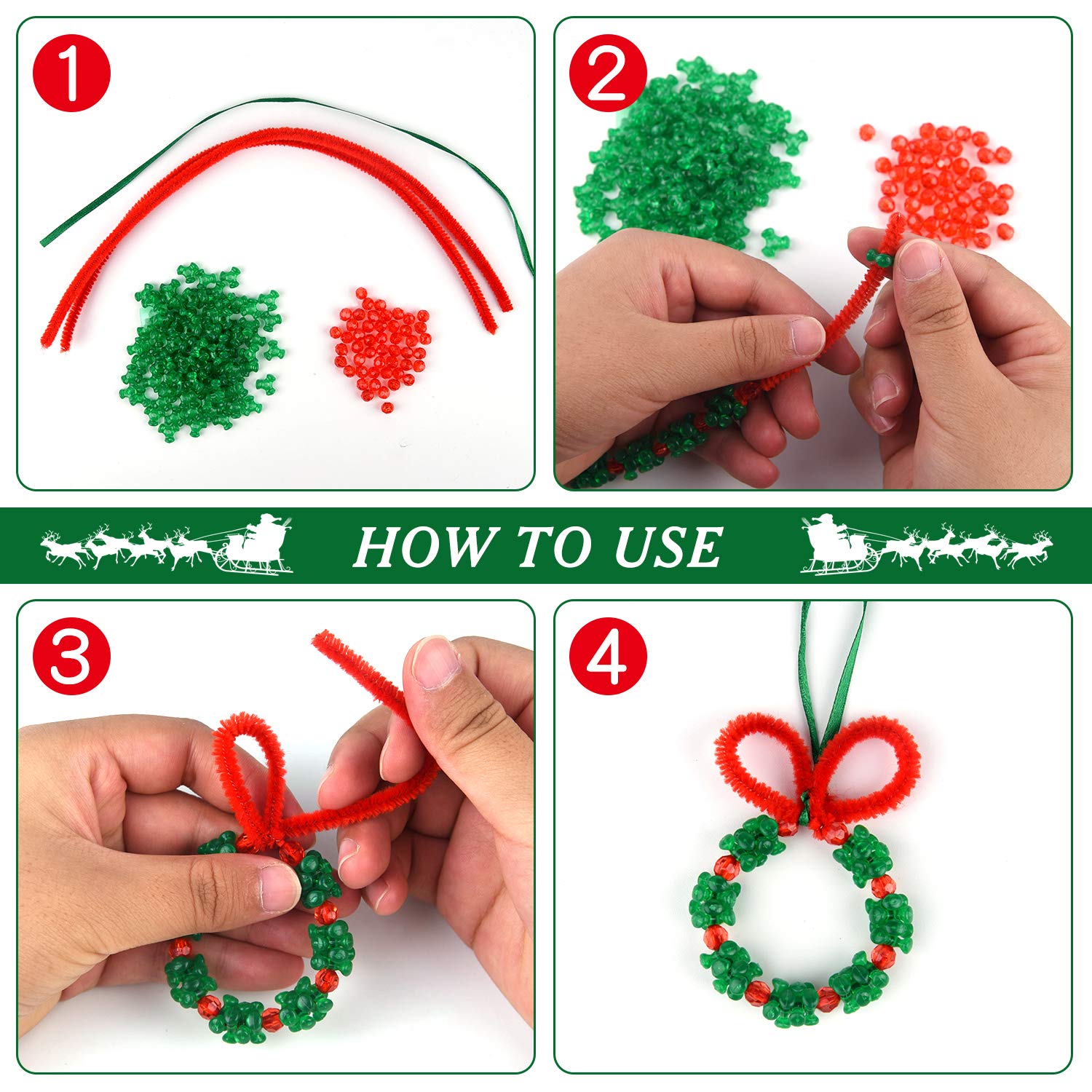 1

2

HOW TO USE

3

4